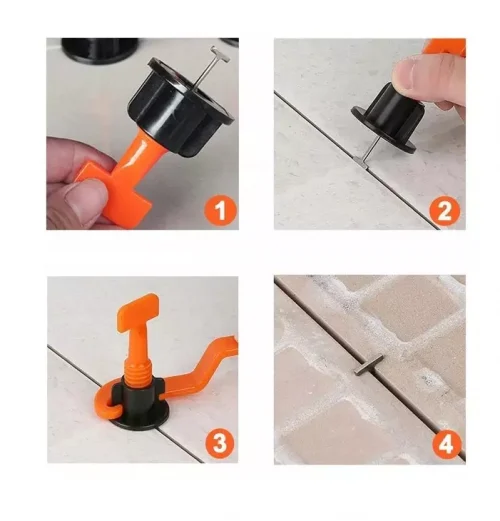 1

2

3

4